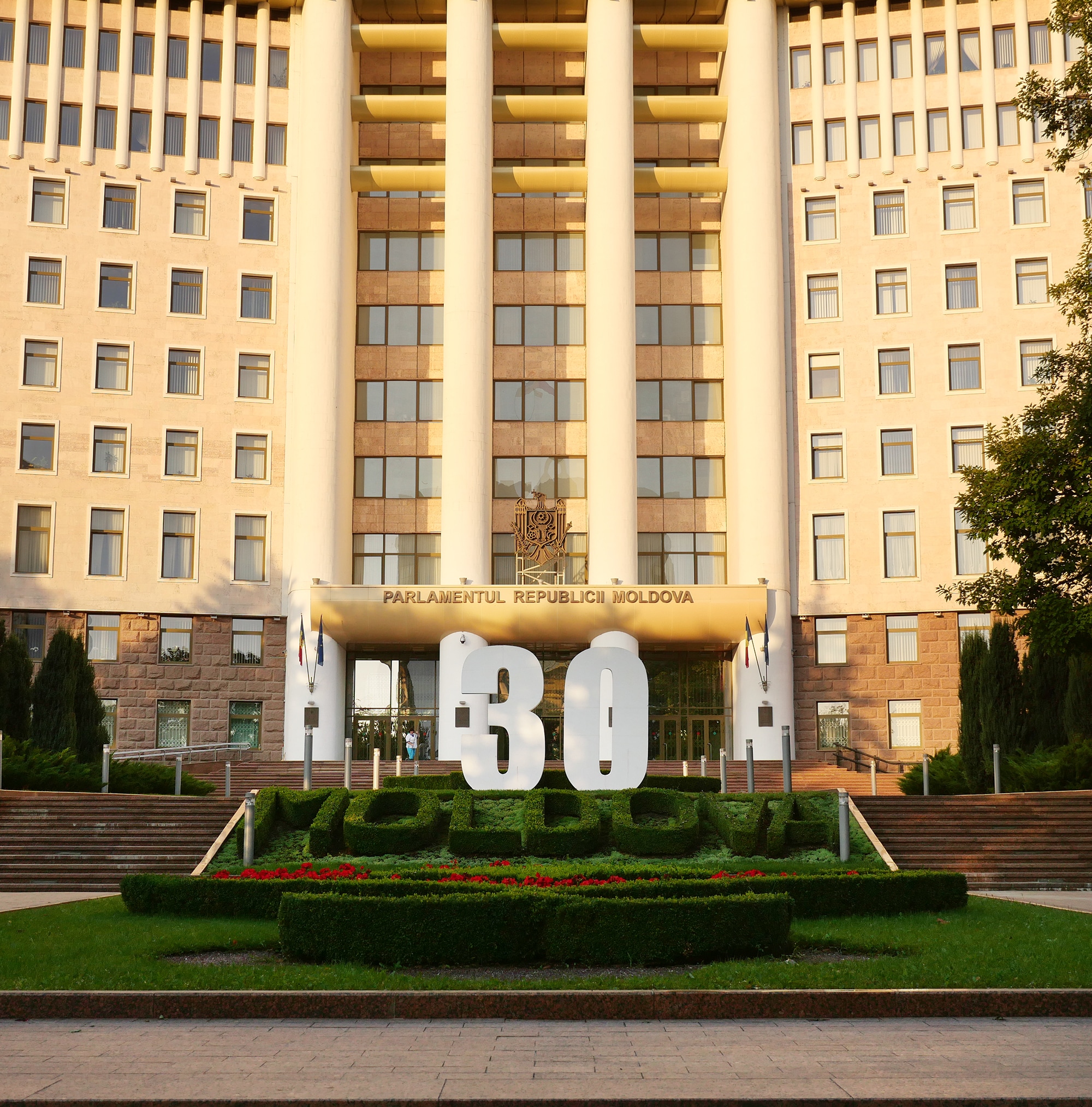 PARLAMENTUL REPUBLICII MOLDOVA

30

MOLDOVA